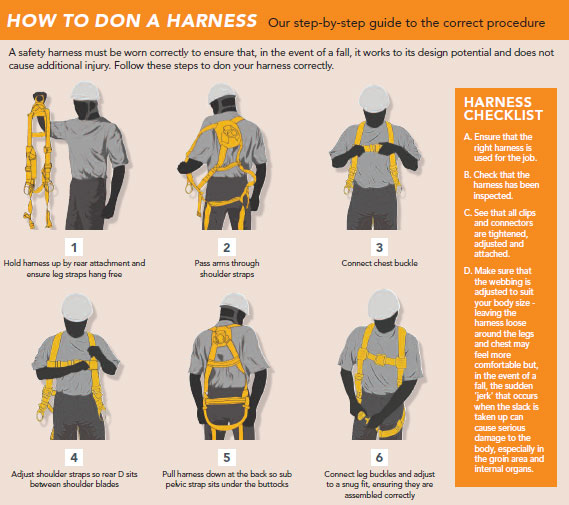 HOW TO DON A HARNESS Our step-by-step guide to the correct procedure

A safety harness must be worn correctly to ensure that, in the event of a fall, it works to its design potential and does not cause additional injury. Follow these steps to don your harness correctly.

1
Hold harness up by rear attachment and ensure leg straps hang free

2
Pass arms through shoulder straps

3
Connect chest buckle

4
Adjust shoulder straps so rear D sits between shoulder blades

5
Pull harness down at the back so sub pelvic strap sits under the buttocks

6
Connect leg buckles and adjust to a snug fit, ensuring they are assembled correctly

HARNESS CHECKLIST

A. Ensure that the right harness is used for the job.

B. Check that the harness has been inspected.

C. See that all clips and connectors are tightened, adjusted and attached.

D. Make sure that the webbing is adjusted to suit your body size - leaving the harness loose around the legs and chest may feel more comfortable but, in the event of a fall, the sudden 'jerk' that occurs when the slack is taken up can cause serious damage to the body, especially in the groin area and internal organs.